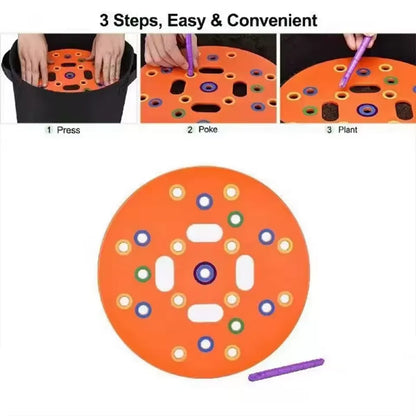 3 Steps, Easy & Convenient

1 Press

2 Poke

3 Plant