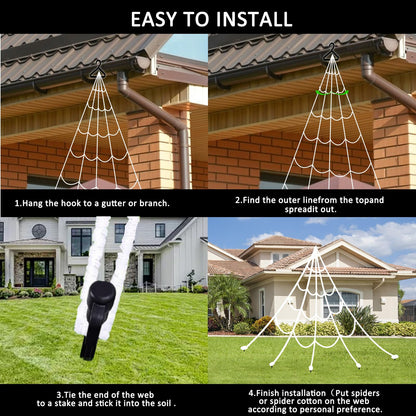 EASY TO INSTALL

1.Hang the hook to a gutter or branch.

2.Find the outer linefrom the topand spreadit out.

3.Tie the end of the web to a stake and stick it into the soil .

4.Finish installation（Put spiders or spider cotton on the web according to personal preference.