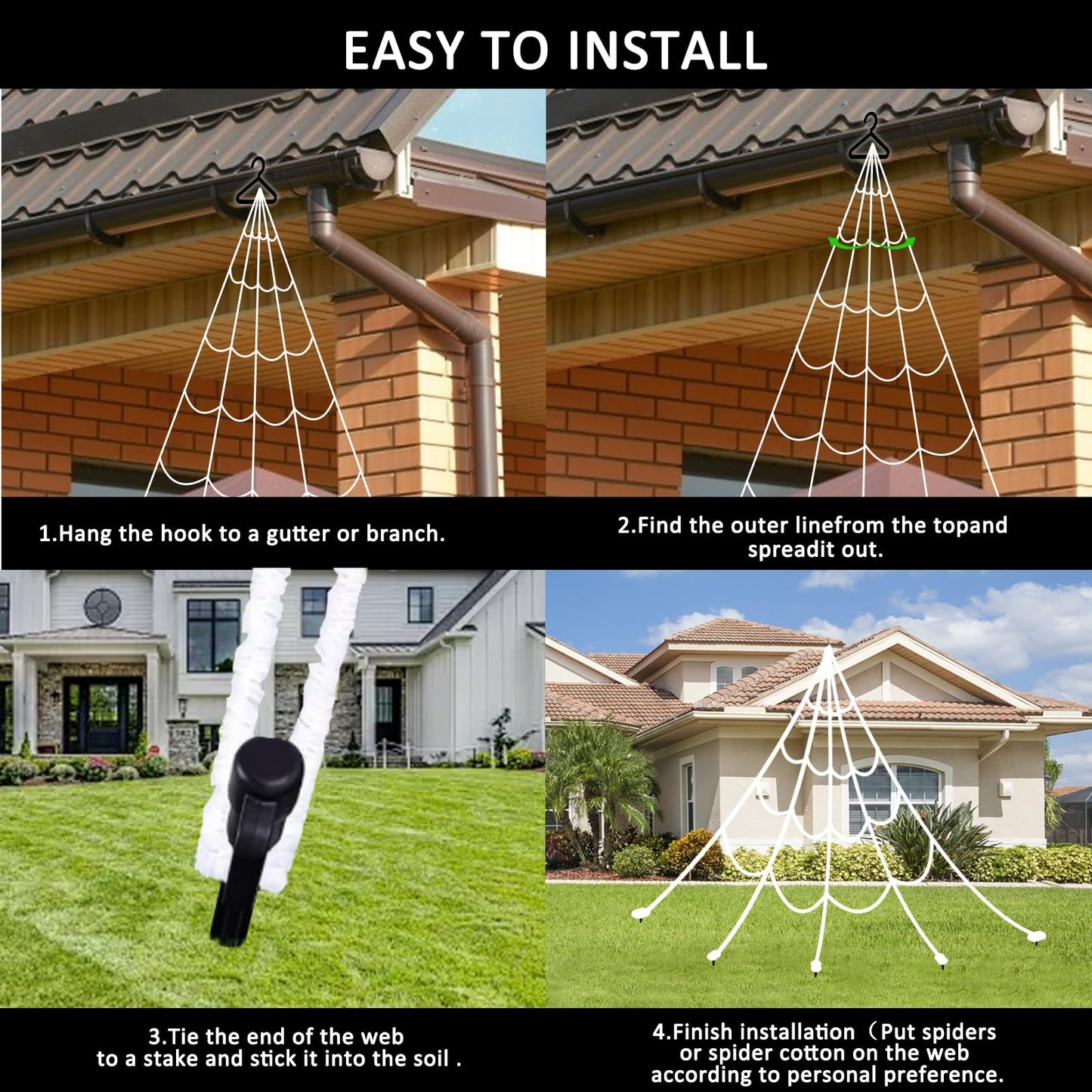 EASY TO INSTALL

1.Hang the hook to a gutter or branch.

2.Find the outer linefrom the topand spreadit out.

3.Tie the end of the web to a stake and stick it into the soil .

4.Finish installation（Put spiders or spider cotton on the web according to personal preference.